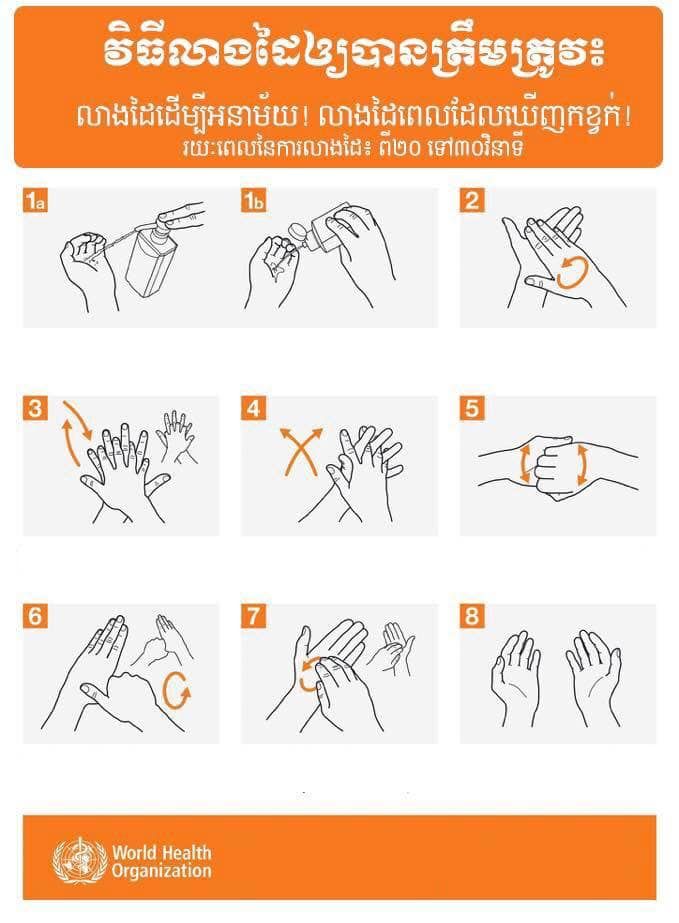 វិធីលាងដៃឲ្យបានត្រឹមត្រូវ៖

លាងដៃដើម្បីអនាម័យ! លាងដៃពេលដែលឃើញកខ្វក់!
រយៈពេលនៃការលាងដៃ៖ ពី២០ ទៅ៣០វិនាទី

1a

1b

2

3

4

5

6

7

8

World Health Organization